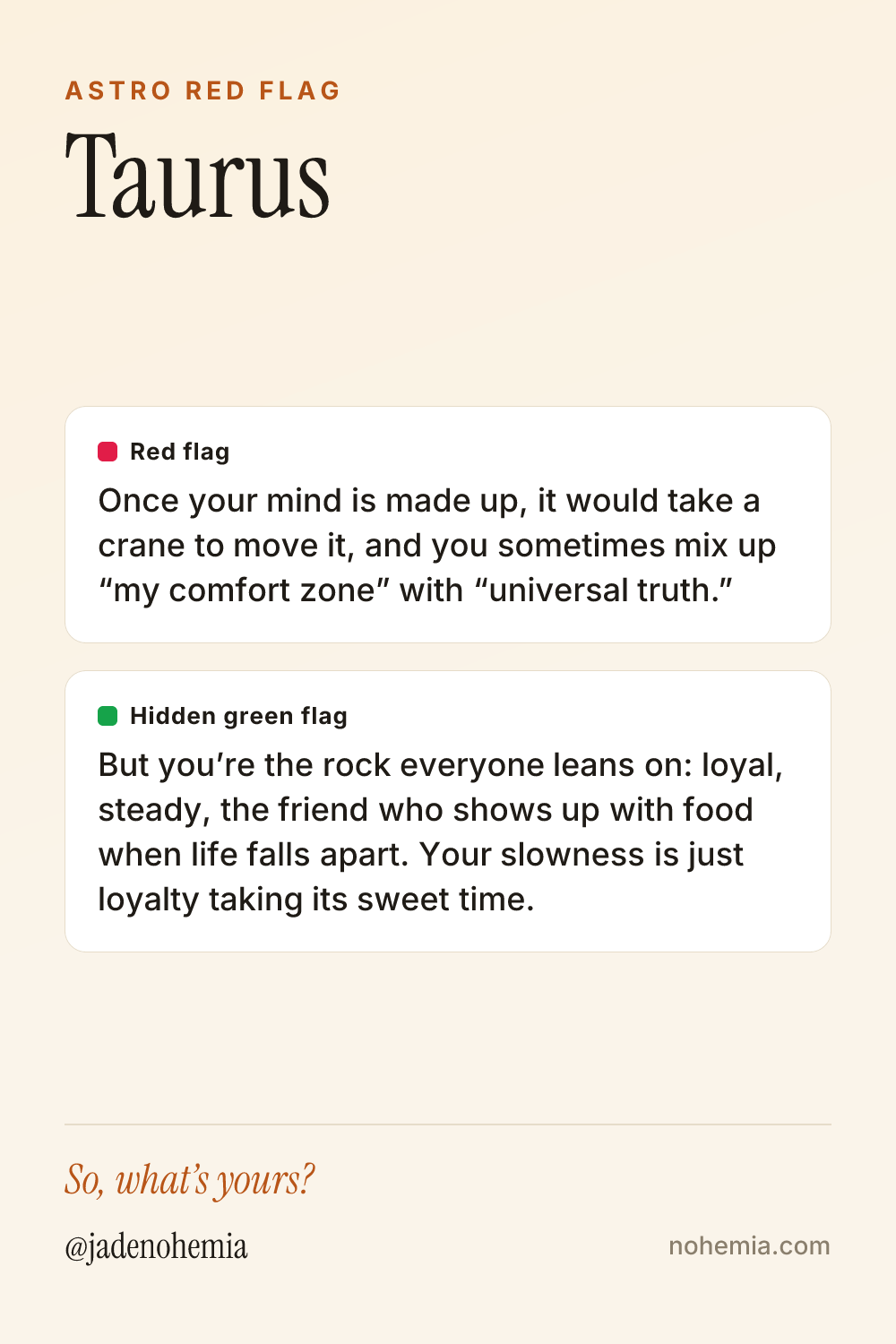 ASTRO RED FLAG

Taurus

Red flag

Once your mind is made up, it would take a crane to move it, and you sometimes mix up “my comfort zone” with “universal truth.”

Hidden green flag

But you’re the rock everyone leans on: loyal, steady, the friend who shows up with food when life falls apart. Your slowness is just loyalty taking its sweet time.

So, what’s yours?

@jadenohemia

nohemia.com